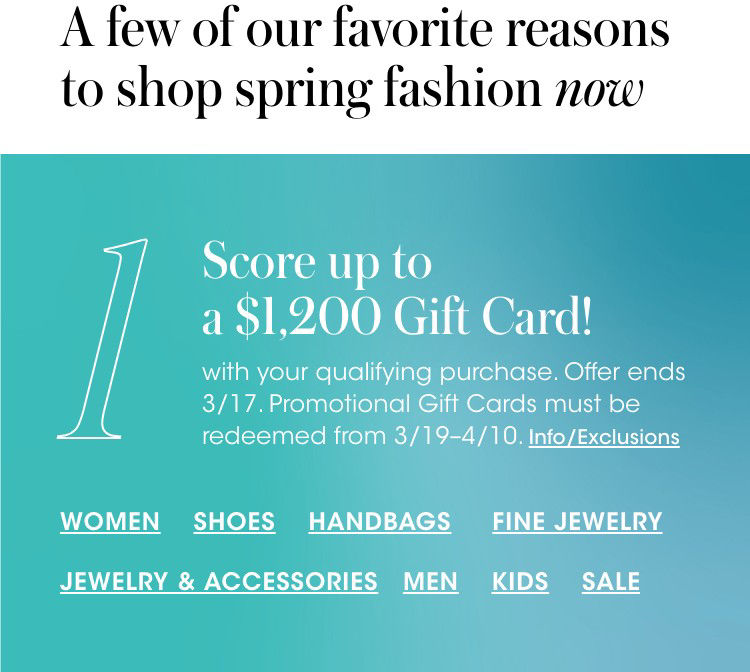 A few of our favorite reasons to shop spring fashion now

1

Score up to a $1,200 Gift Card!

with your qualifying purchase. Offer ends 3/17. Promotional Gift Cards must be redeemed from 3/19–4/10. Info/Exclusions

WOMEN SHOES HANDBAGS FINE JEWELRY

JEWELRY & ACCESSORIES MEN KIDS SALE