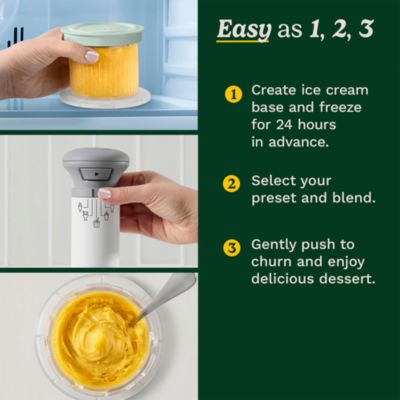 Easy as 1, 2, 3

1 Create ice cream base and freeze for 24 hours in advance.

2 Select your preset and blend.

3 Gently push to churn and enjoy delicious dessert.