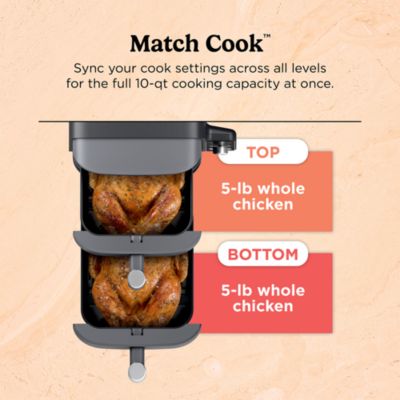 Match Cook™

Sync your cook settings across all levels for the full 10-qt cooking capacity at once.

TOP

5-lb whole chicken

BOTTOM

5-lb whole chicken