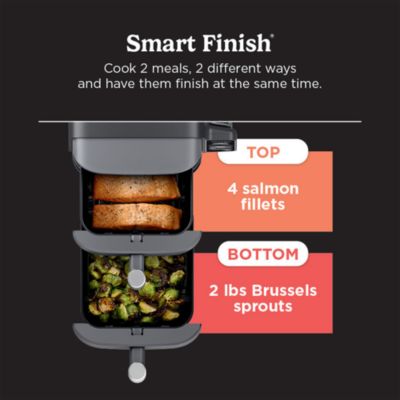 Smart Finish®

Cook 2 meals, 2 different ways and have them finish at the same time.

TOP

4 salmon fillets

BOTTOM

2 lbs Brussels sprouts