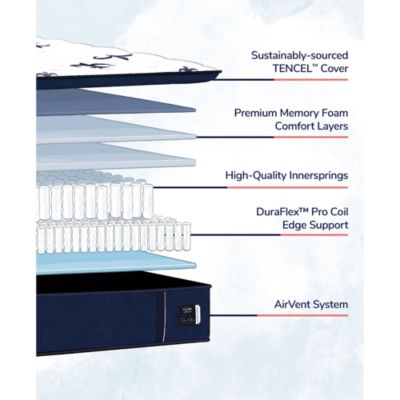 Sustainably-sourced TENCEL™ Cover

Premium Memory Foam Comfort Layers

High-Quality Innersprings

DuraFlex™ Pro Coil Edge Support

AirVent System