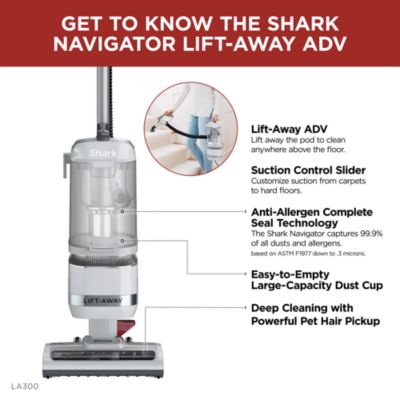 GET TO KNOW THE SHARK NAVIGATOR LIFT-AWAY ADV

Shark

LIFT-AWAY

Lift-Away ADV
Lift away the pod to clean anywhere above the floor.

Suction Control Slider
Customize suction from carpets to hard floors.

Anti-Allergen Complete Seal Technology
The Shark Navigator captures 99.9% of all dusts and allergens.
based on ASTM F1977 down to .3 microns.

Easy-to-Empty Large-Capacity Dust Cup

Deep Cleaning with Powerful Pet Hair Pickup

LA300