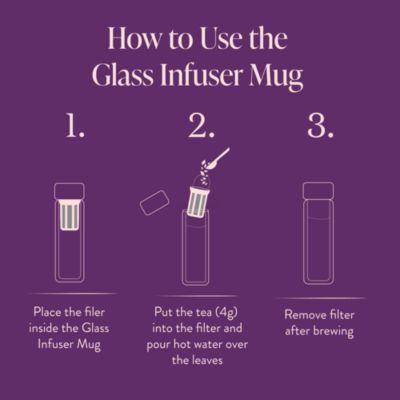 How to Use the Glass Infuser Mug

1.

Place the filer inside the Glass Infuser Mug

2.

Put the tea (4g) into the filter and pour hot water over the leaves

3.

Remove filter after brewing