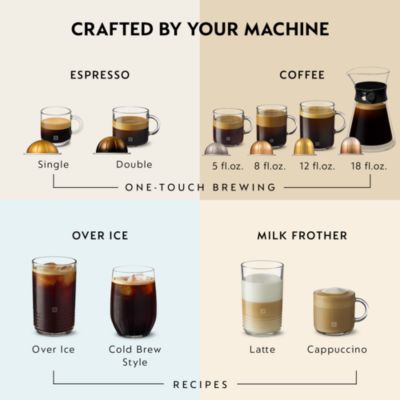 CRAFTED BY YOUR MACHINE

ESPRESSO

Single

Double

COFFEE

5 fl.oz.

8 fl.oz.

12 fl.oz.

18 fl.oz.

ONE-TOUCH BREWING

OVER ICE

Over Ice

Cold Brew Style

MILK FROTHER

Latte

Cappuccino

RECIPES