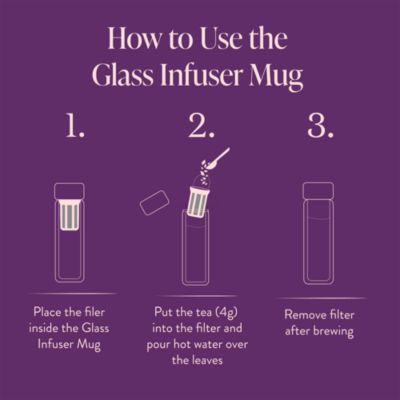 How to Use the Glass Infuser Mug

1.

Place the filer inside the Glass Infuser Mug

2.

Put the tea (4g) into the filter and pour hot water over the leaves

3.

Remove filter after brewing