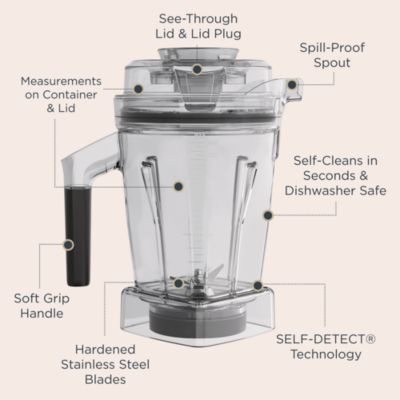 See-Through Lid & Lid Plug

Spill-Proof Spout

Measurements on Container & Lid

Self-Cleans in Seconds & Dishwasher Safe

Soft Grip Handle

Hardened Stainless Steel Blades

SELF-DETECT® Technology