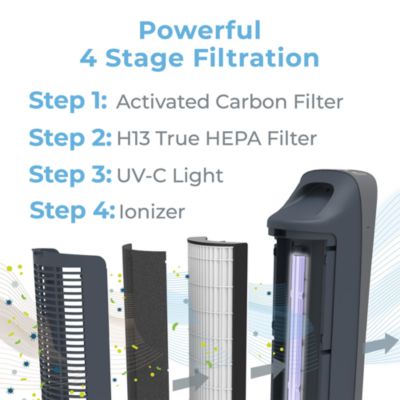 Powerful
4 Stage Filtration

Step 1: Activated Carbon Filter

Step 2: H13 True HEPA Filter

Step 3: UV-C Light

Step 4: Ionizer