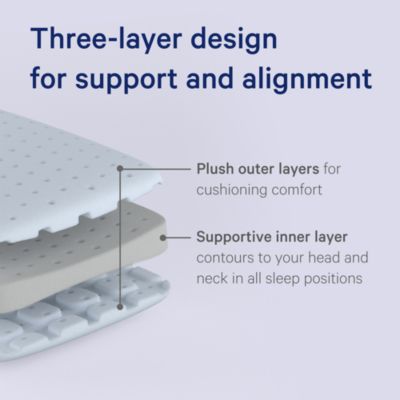 Three-layer design for support and alignment

Plush outer layers for cushioning comfort

Supportive inner layer contours to your head and neck in all sleep positions