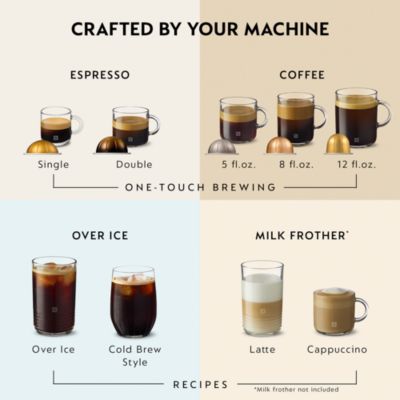 CRAFTED BY YOUR MACHINE

ESPRESSO

Single

Double

COFFEE

5 fl.oz.

8 fl.oz.

12 fl.oz.

ONE-TOUCH BREWING

OVER ICE

Over Ice

Cold Brew Style

MILK FROTHER*

Latte

Cappuccino

RECIPES

*Milk frother not included