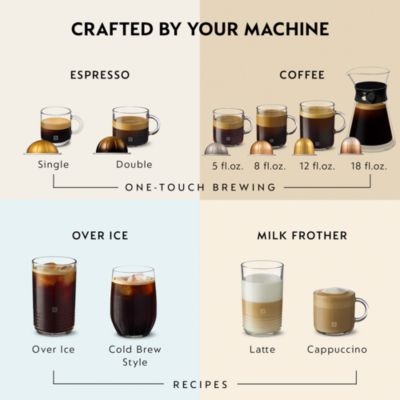 CRAFTED BY YOUR MACHINE

ESPRESSO

Single

Double

COFFEE

5 fl.oz.

8 fl.oz.

12 fl.oz.

18 fl.oz.

ONE-TOUCH BREWING

OVER ICE

Over Ice

Cold Brew Style

MILK FROTHER

Latte

Cappuccino

RECIPES