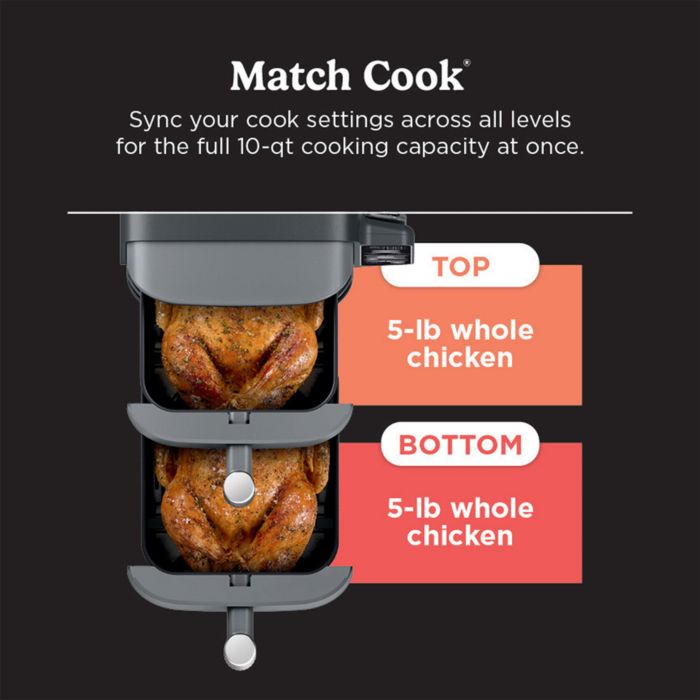 Match Cook®

Sync your cook settings across all levels for the full 10-qt cooking capacity at once.

TOP

5-lb whole chicken

BOTTOM

5-lb whole chicken