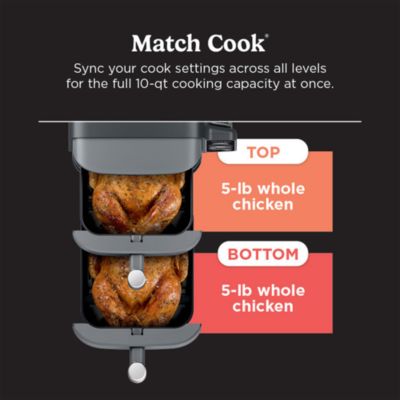 Match Cook®

Sync your cook settings across all levels for the full 10-qt cooking capacity at once.

TOP

5-lb whole chicken

BOTTOM

5-lb whole chicken